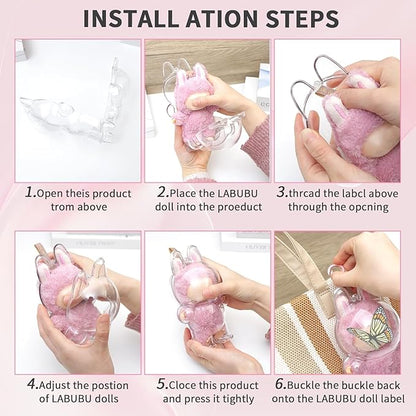 INSTALL ATION STEPS

1.Open theis product trom above

2.Place the LABUBU doll into the proeduct

3.thrcad the labcl above through the opcning

4.Adjust the postion of LABUBU dolls

5.Cloce this product and press it tightly

6.Buckle the buckle back onto the LABUBU doll label